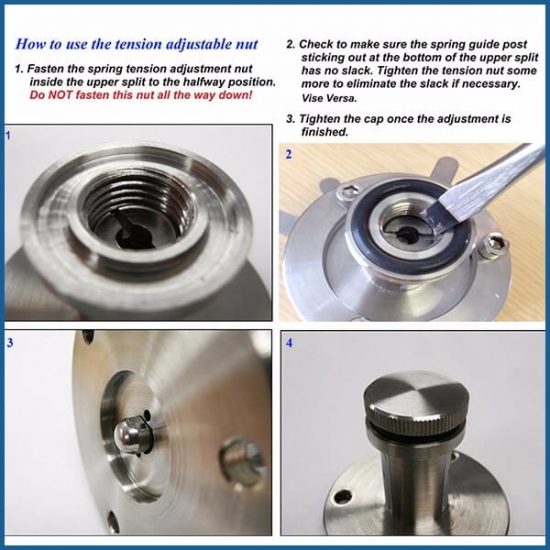 How to use the tension adjustable nut

1. Fasten the spring tension adjustment nut inside the upper split to the halfway position. Do NOT fasten this nut all the way down!

2. Check to make sure the spring guide post sticking out at the bottom of the upper split has no slack. Tighten the tension nut some more to eliminate the slack if necessary. Vise Versa.

3. Tighten the cap once the adjustment is finished.

1

2

3

4